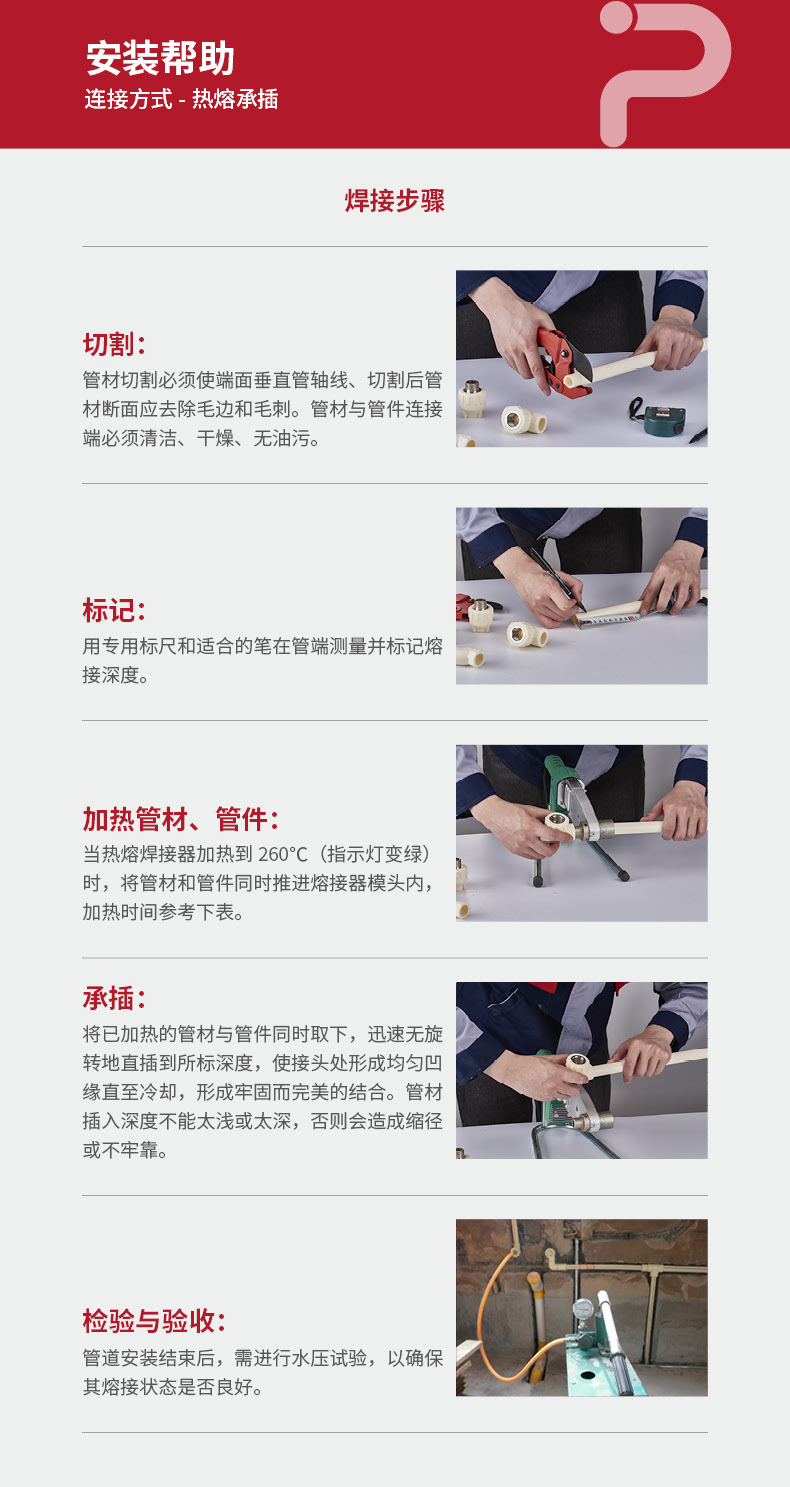 安装帮助
连接方式 - 热熔承插

焊接步骤

切割：
管材切割必须使端面垂直管轴线、切割后管材断面应去除毛边和毛刺。管材与管件连接端必须清洁、干燥、无油污。

标记：
用专用标尺和适合的笔在管端测量并标记熔接深度。

加热管材、管件：
当热熔焊接器加热到 260°C（指示灯变绿）时，将管材和管件同时推进熔接器模头内，加热时间参考下表。

承插：
将已加热的管材与管件同时取下，迅速无旋转地直插到所标深度，使接头处形成均匀凹缘直至冷却，形成牢固而完美的结合。管材插入深度不能太浅或太深，否则会造成缩径或不牢靠。

检验与验收：
管道安装结束后，需进行水压试验，以确保其熔接状态是否良好。